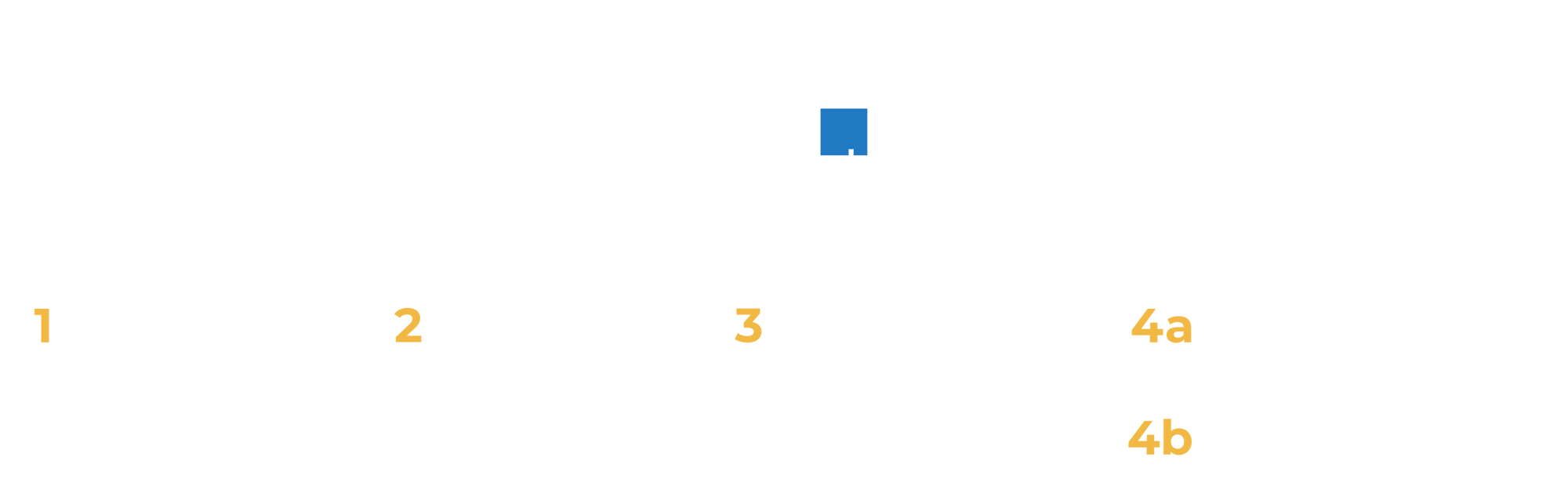 1

2

3

4a

4b